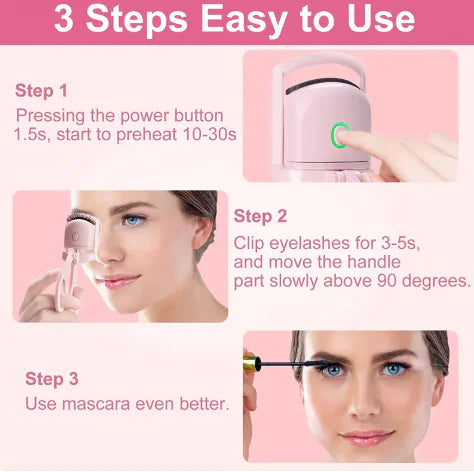 3 Steps Easy to Use

Step 1
Pressing the power button 1.5s, start to preheat 10-30s

Step 2
Clip eyelashes for 3-5s, and move the handle part slowly above 90 degrees.

Step 3
Use mascara even better.